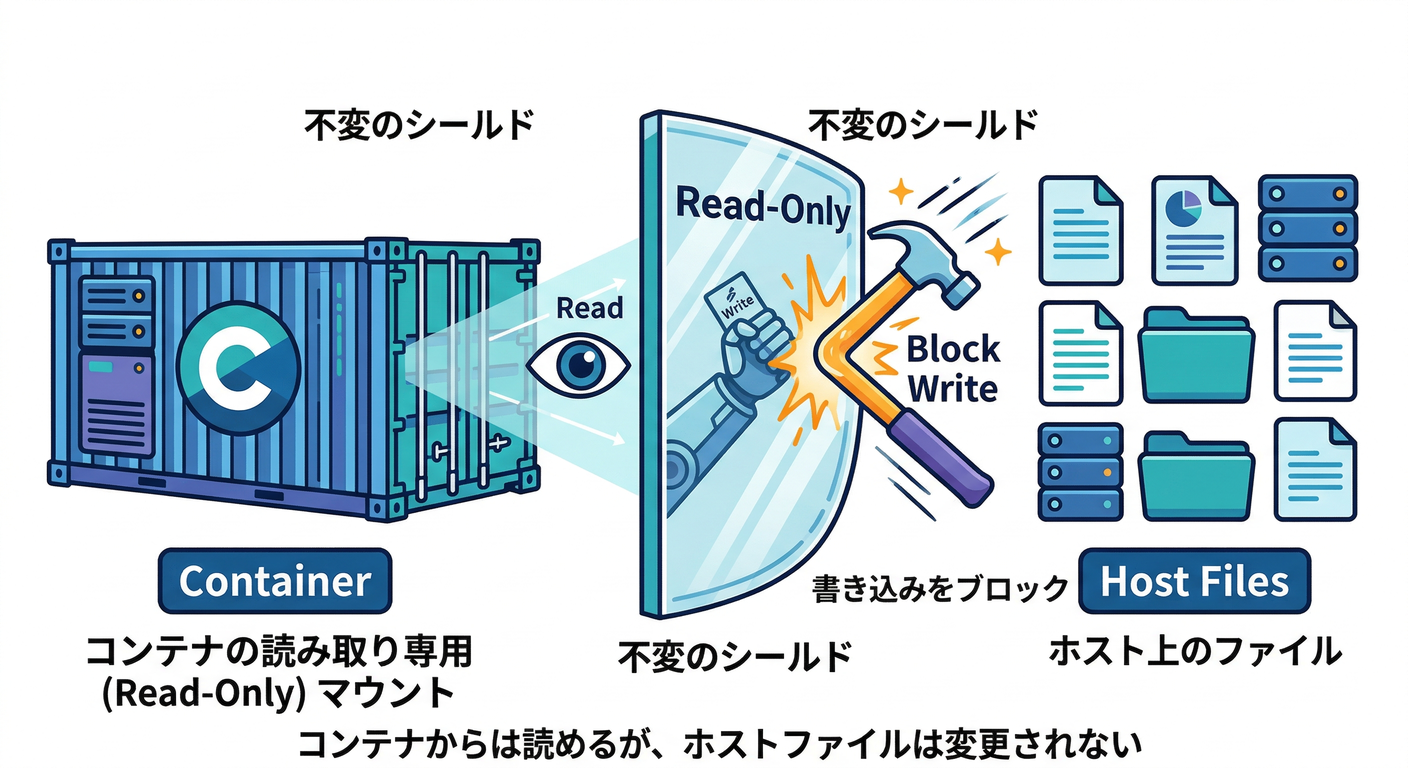 不変のシールド

不変のシールド

Read-Only

Read

Write

Block Write

Container

書き込みをブロック

Host Files

コンテナの読み取り専用 (Read-Only) マウント

不変のシールド

ホスト上のファイル

コンテナからは読めるが、ホストファイルは変更されない